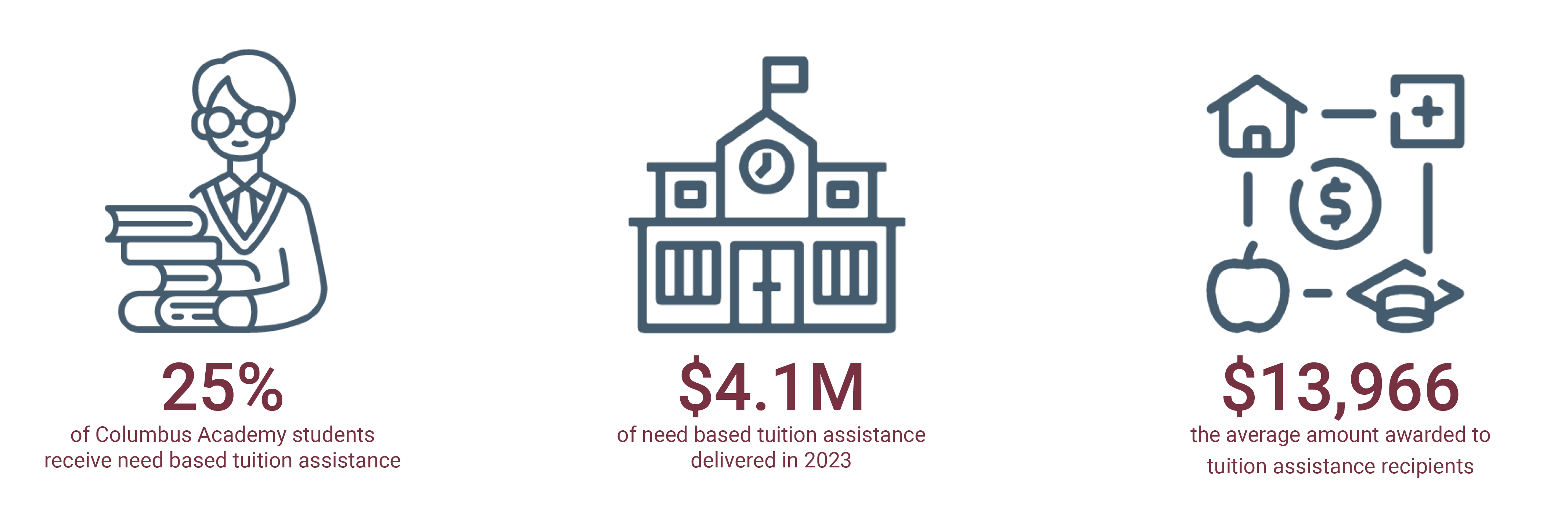 25%
of Columbus Academy students receive need based tuition assistance

\$4.1M
of need based tuition assistance delivered in 2023

\$13,966
the average amount awarded to tuition assistance recipients